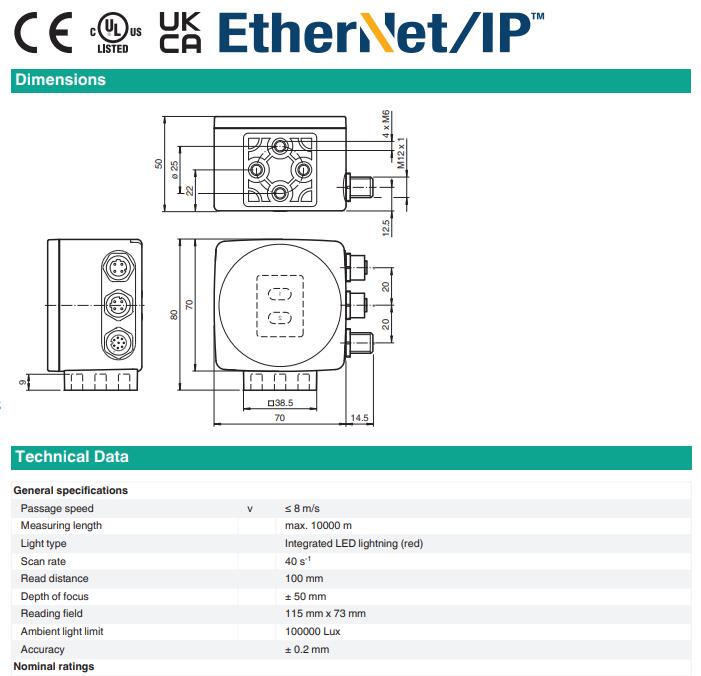 CE c UL US LISTED UK CA EtherNet/IP™

Dimensions

50
ø 25
22
4 x M6
M12 x 1
12.5
80
70
20
20
9
□38.5
70
14.5

Technical Data

| General specifications | | |
|---|---|---|
| Passage speed | v | ≤ 8 m/s |
| Measuring length | | max. 10000 m |
| Light type | | Integrated LED lightning (red) |
| Scan rate | | 40 $s^{-1}$ |
| Read distance | | 100 mm |
| Depth of focus | | ± 50 mm |
| Reading field | | 115 mm x 73 mm |
| Ambient light limit | | 100000 Lux |
| Accuracy | | ± 0.2 mm |
| Nominal ratings | | |